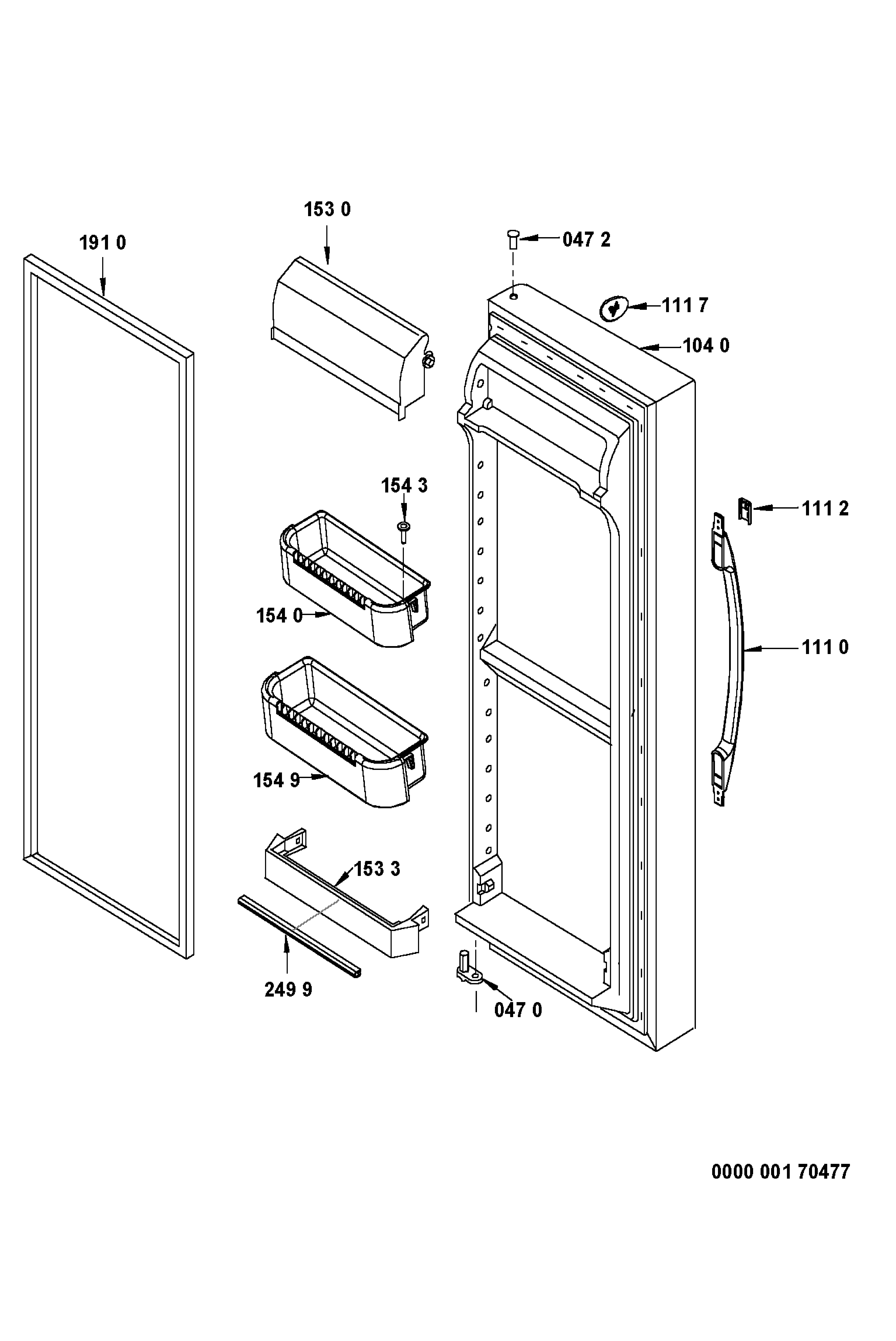 153 0

191 0

047 2

111 7

104 0

154 3

111 2

154 0

111 0

154 9

153 3

249 9

047 0

0000 001 70477